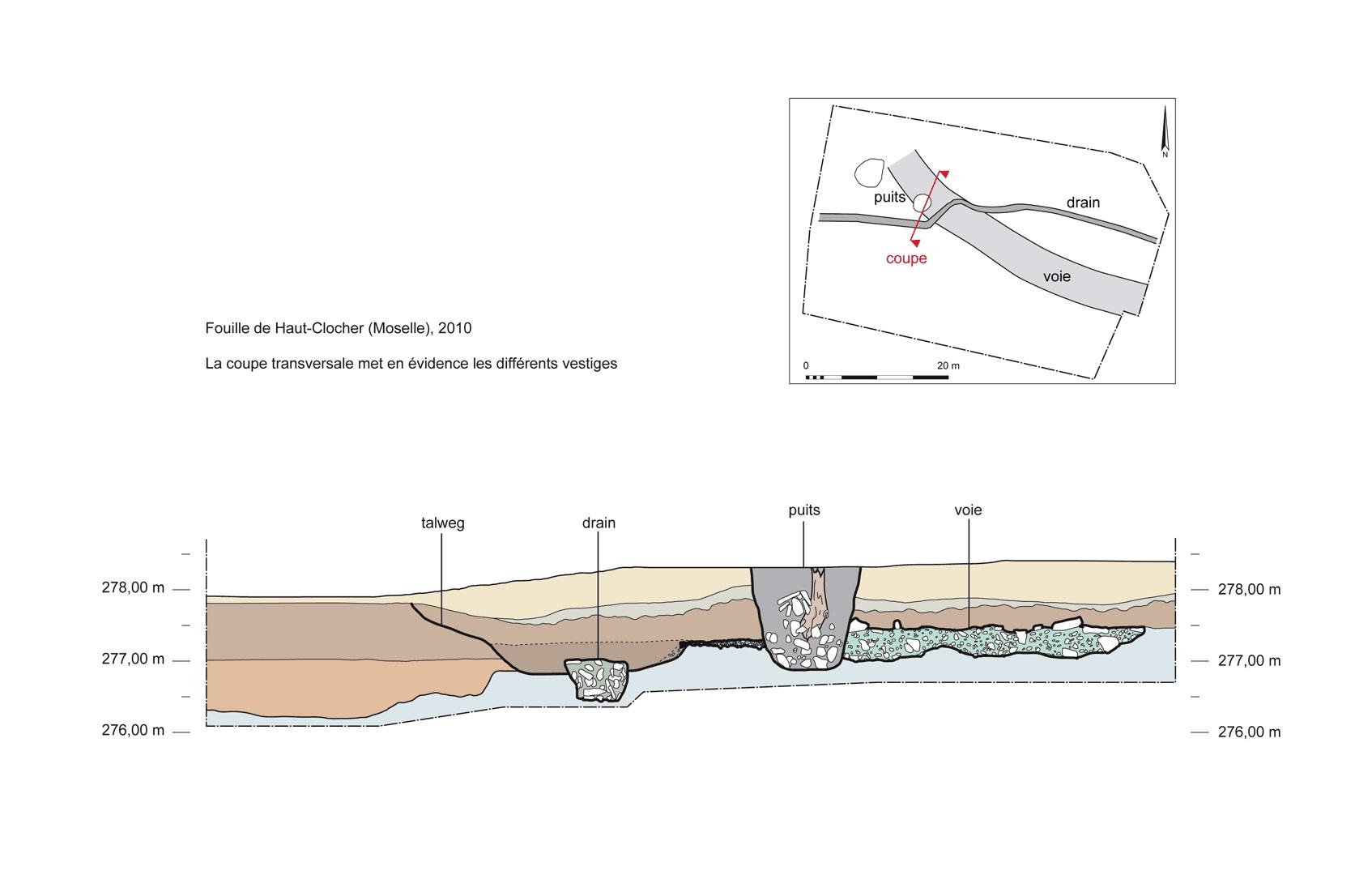 N

puits

drain

coupe

voie

0

20 m

Fouille de Haut-Clocher (Moselle), 2010

La coupe transversale met en évidence les différents vestiges

talweg

drain

puits

voie

278,00 m

277,00 m

276,00 m

278,00 m

277,00 m

276,00 m