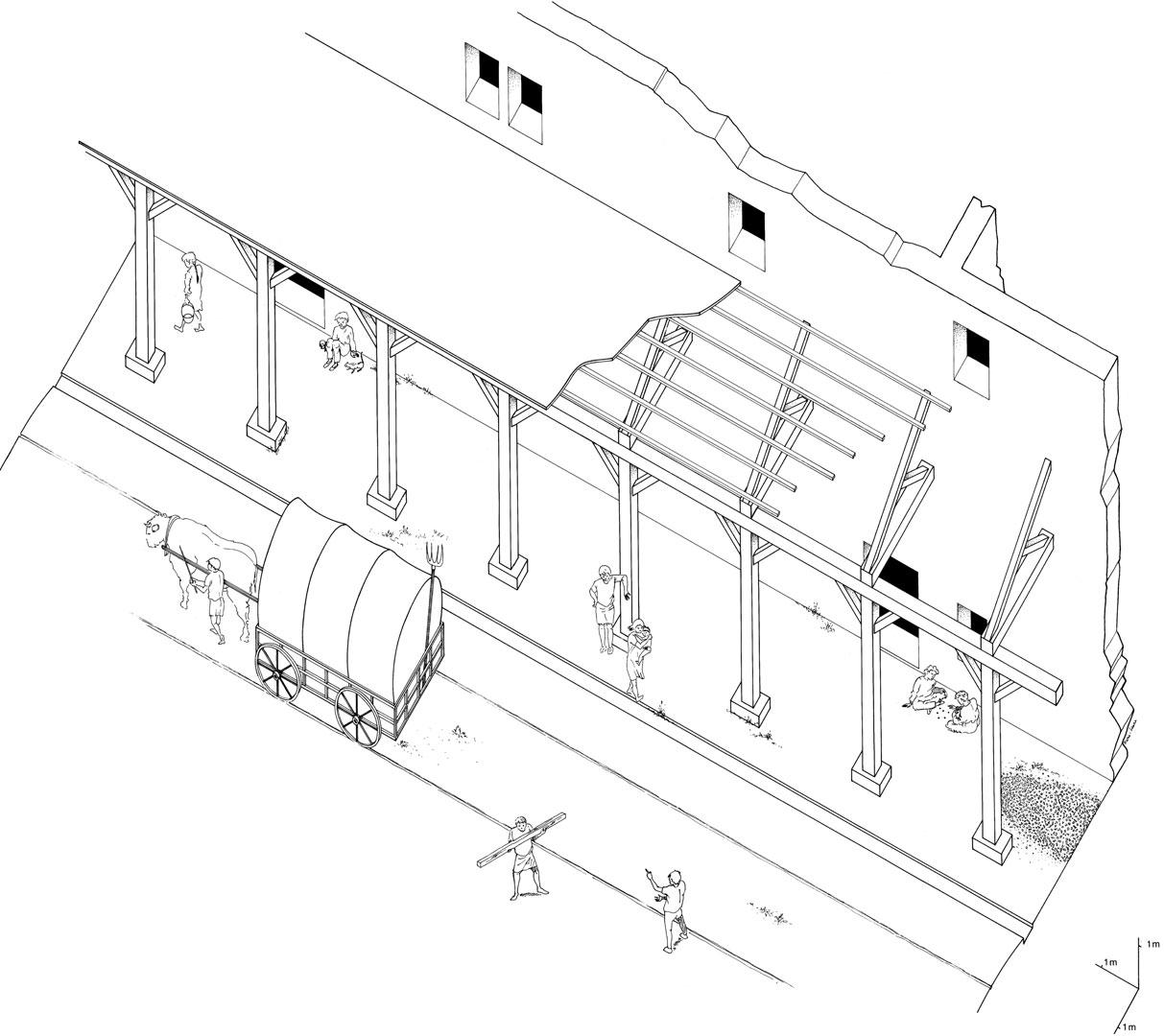 1m
1m
1m